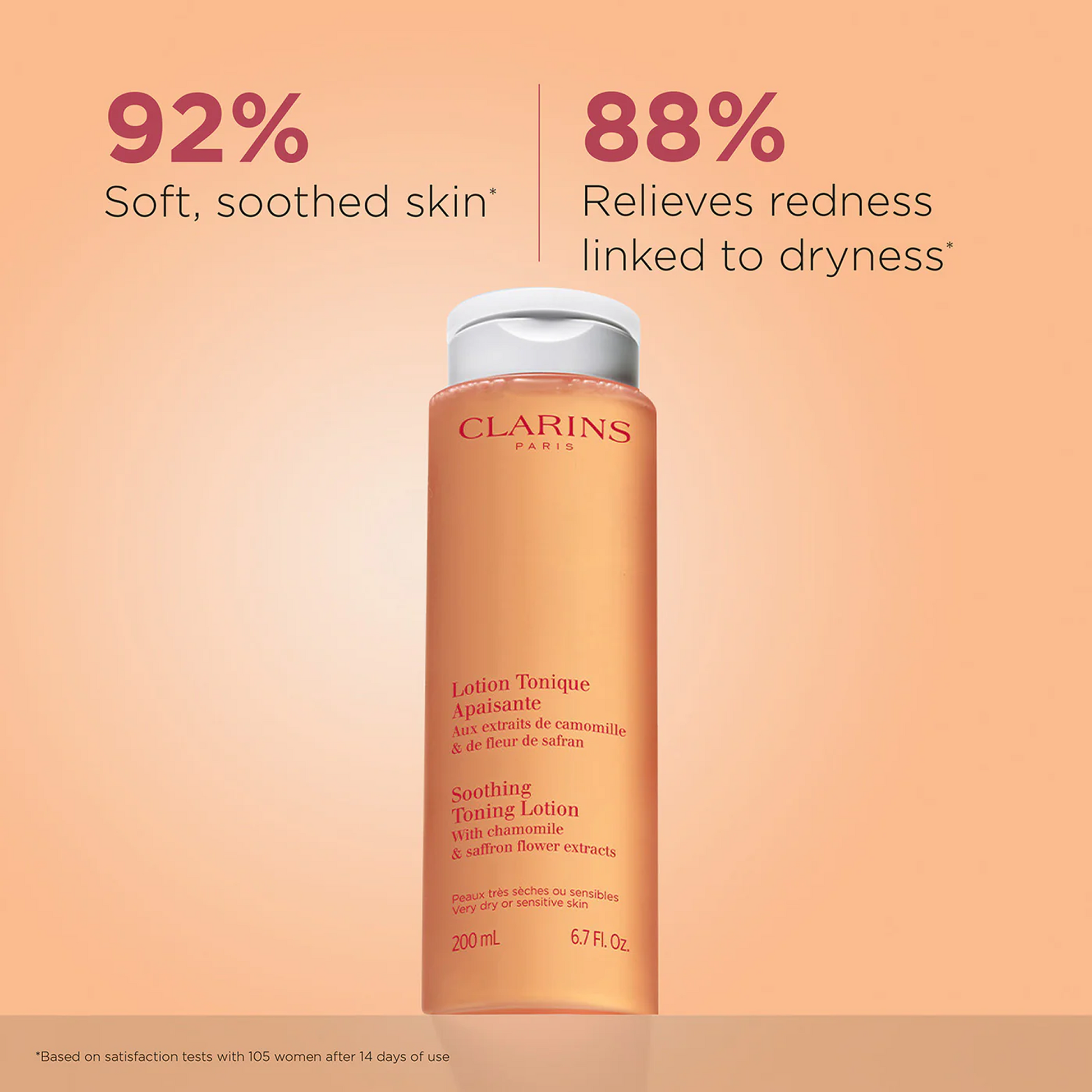 92%
Soft, soothed skin*

88%
Relieves redness linked to dryness*

CLARINS
PARIS

Lotion Tonique Apaisante
Aux extraits de camomille & de fleur de safran

Soothing Toning Lotion
With chamomile & saffron flower extracts

Peaux très sèches ou sensibles
Very dry or sensitive skin

200 mL 6.7 Fl. Oz.

*Based on satisfaction tests with 105 women after 14 days of use